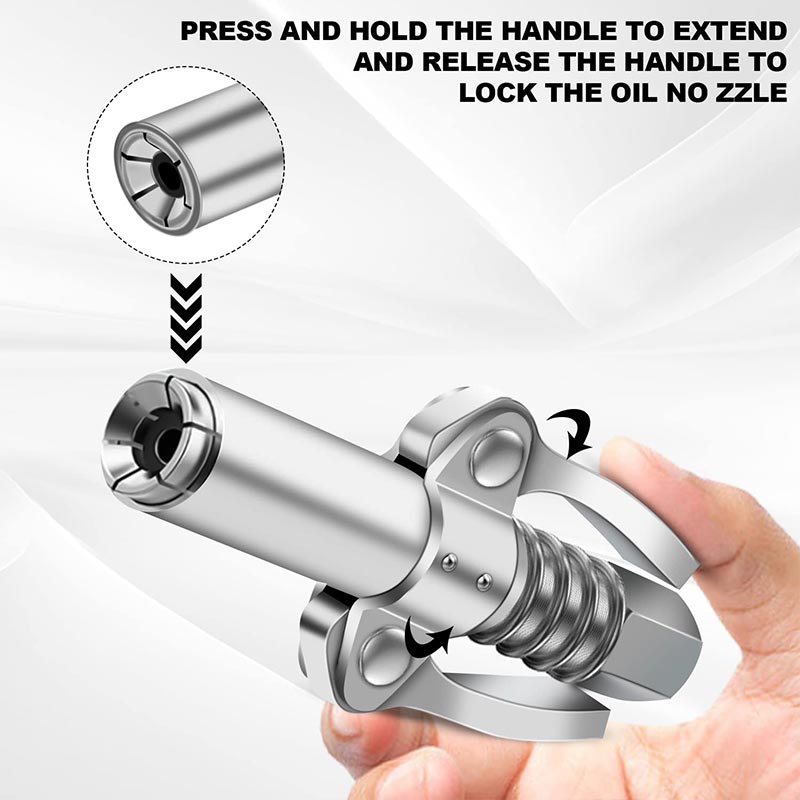 PRESS AND HOLD THE HANDLE TO EXTEND AND RELEASE THE HANDLE TO LOCK THE OIL NO ZZLE