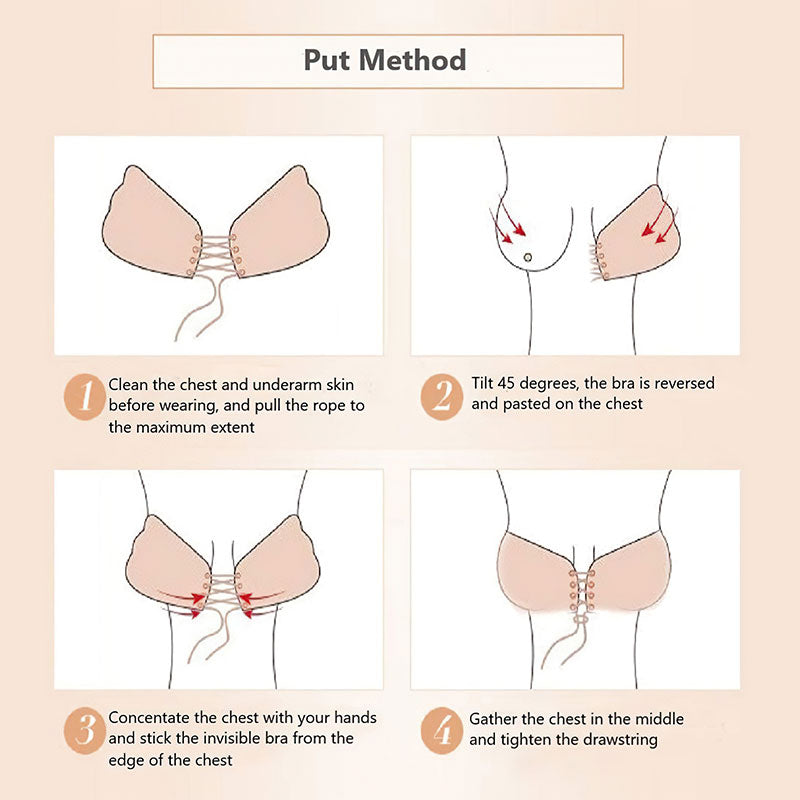 Put Method

1 Clean the chest and underarm skin before wearing, and pull the rope to the maximum extent

2 Tilt 45 degrees, the bra is reversed and pasted on the chest

3 Concentate the chest with your hands and stick the invisible bra from the edge of the chest

4 Gather the chest in the middle and tighten the drawstring