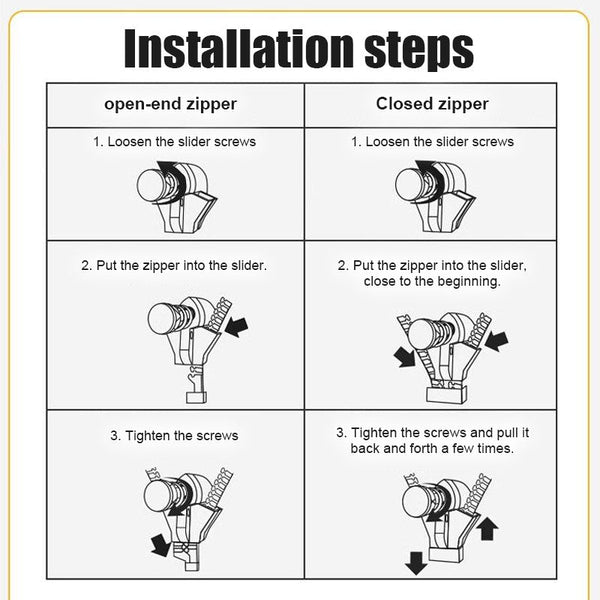 Installation steps

| open-end zipper | Closed zipper |
|---|---|
| 1. Loosen the slider screws | 1. Loosen the slider screws |
| 2. Put the zipper into the slider. | 2. Put the zipper into the slider, close to the beginning. |
| 3. Tighten the screws | 3. Tighten the screws and pull it back and forth a few times. |